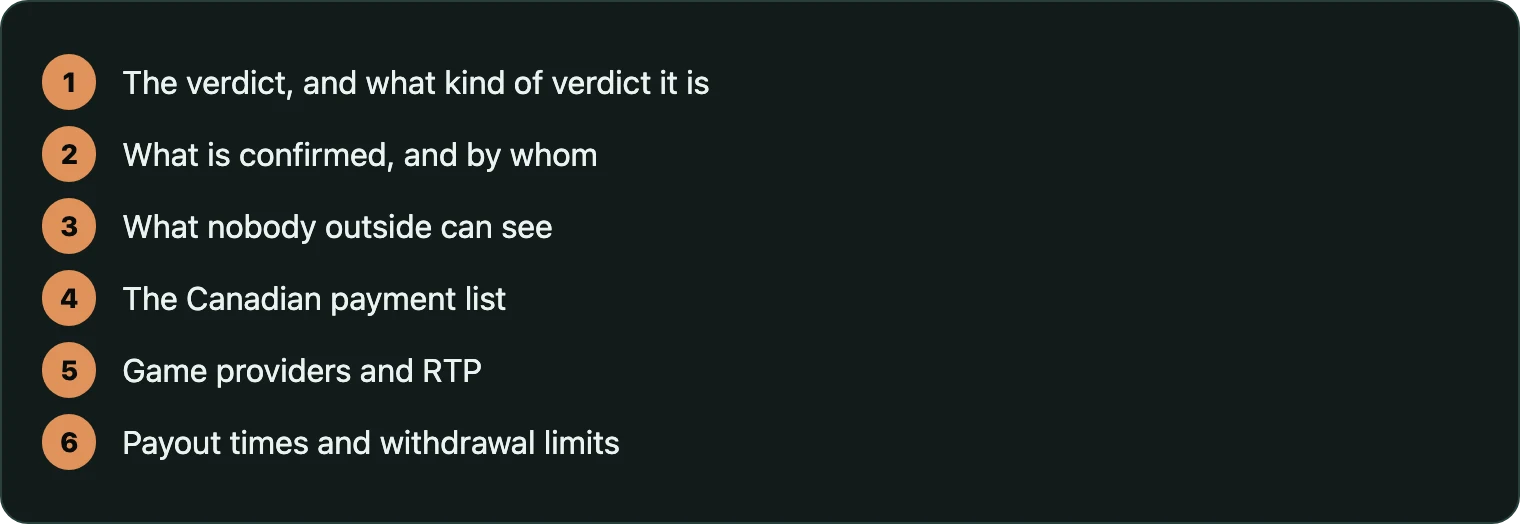 1 The verdict, and what kind of verdict it is
2 What is confirmed, and by whom
3 What nobody outside can see
4 The Canadian payment list
5 Game providers and RTP
6 Payout times and withdrawal limits