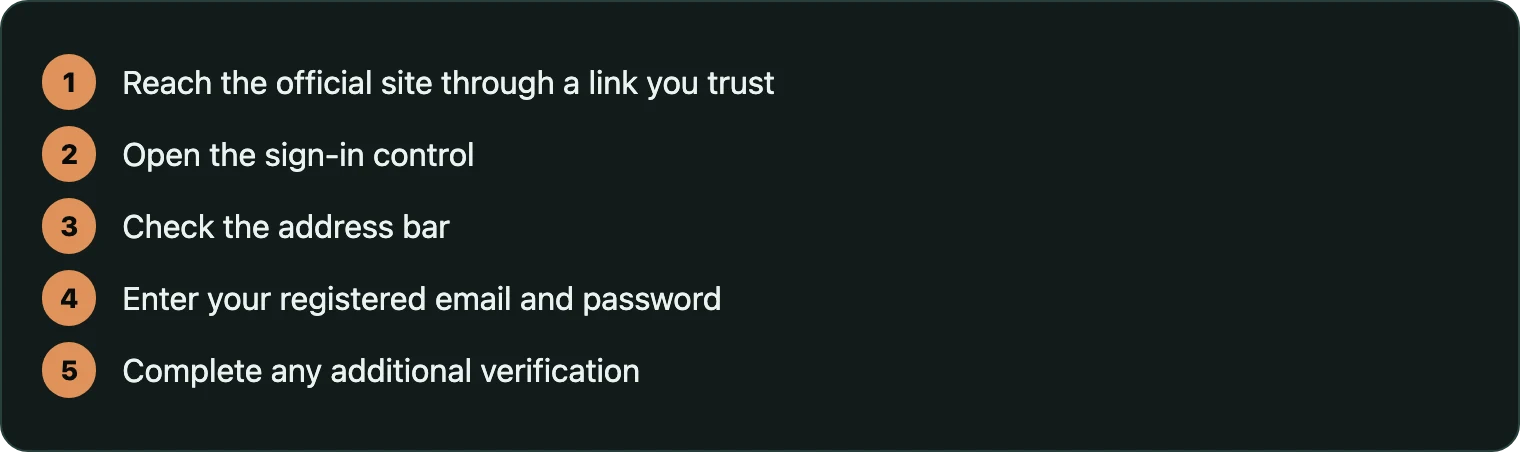 1 Reach the official site through a link you trust
2 Open the sign-in control
3 Check the address bar
4 Enter your registered email and password
5 Complete any additional verification